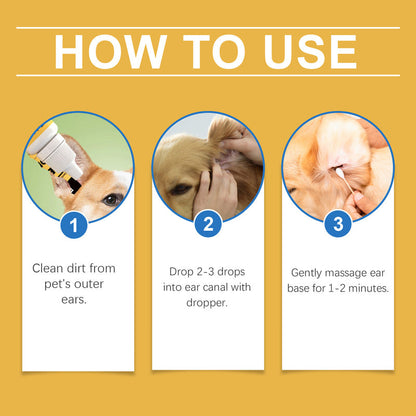 HOW TO USE

1

Clean dirt from pet's outer ears.

2

Drop 2-3 drops into ear canal with dropper.

3

Gently massage ear base for 1-2 minutes.