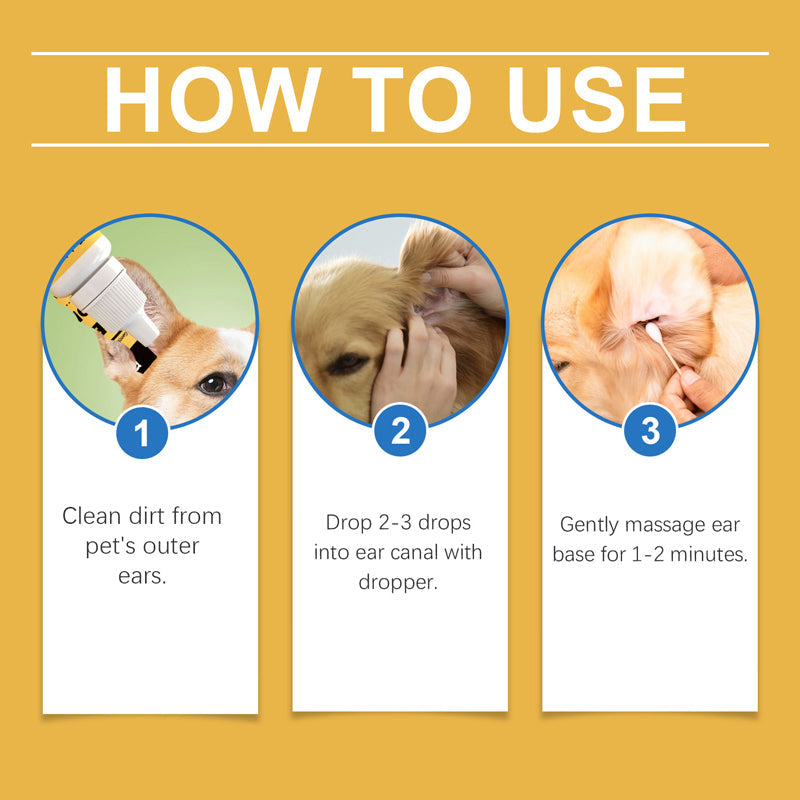 HOW TO USE

1

Clean dirt from pet's outer ears.

2

Drop 2-3 drops into ear canal with dropper.

3

Gently massage ear base for 1-2 minutes.