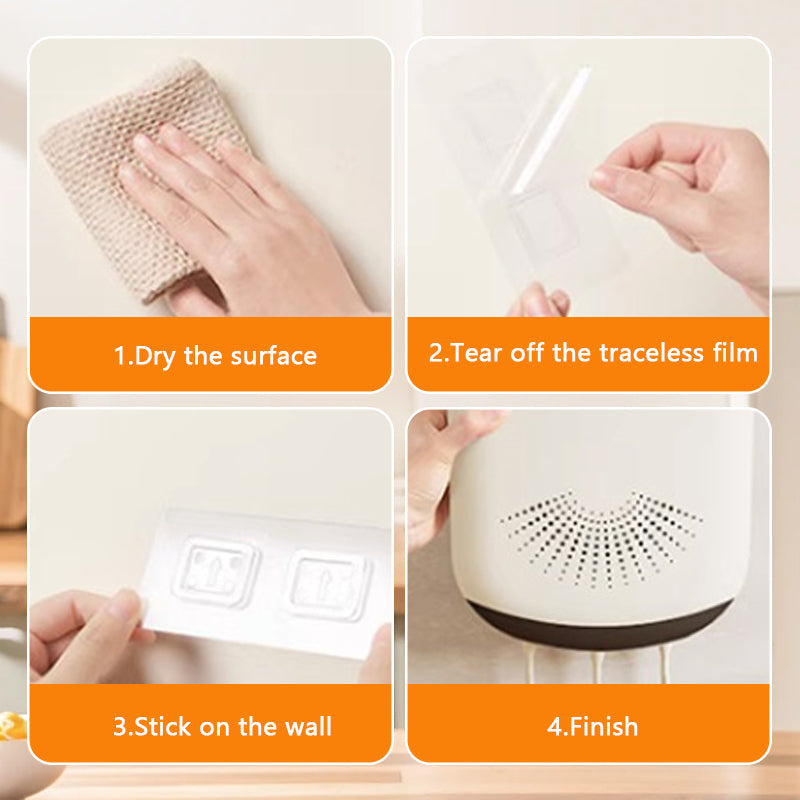 1.Dry the surface

2.Tear off the traceless film

3.Stick on the wall

4.Finish