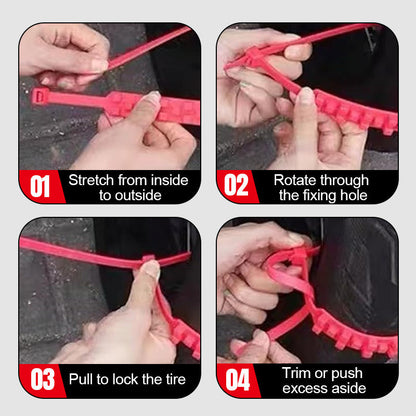 01 Stretch from inside to outside

02 Rotate through the fixing hole

03 Pull to lock the tire

04 Trim or push excess aside