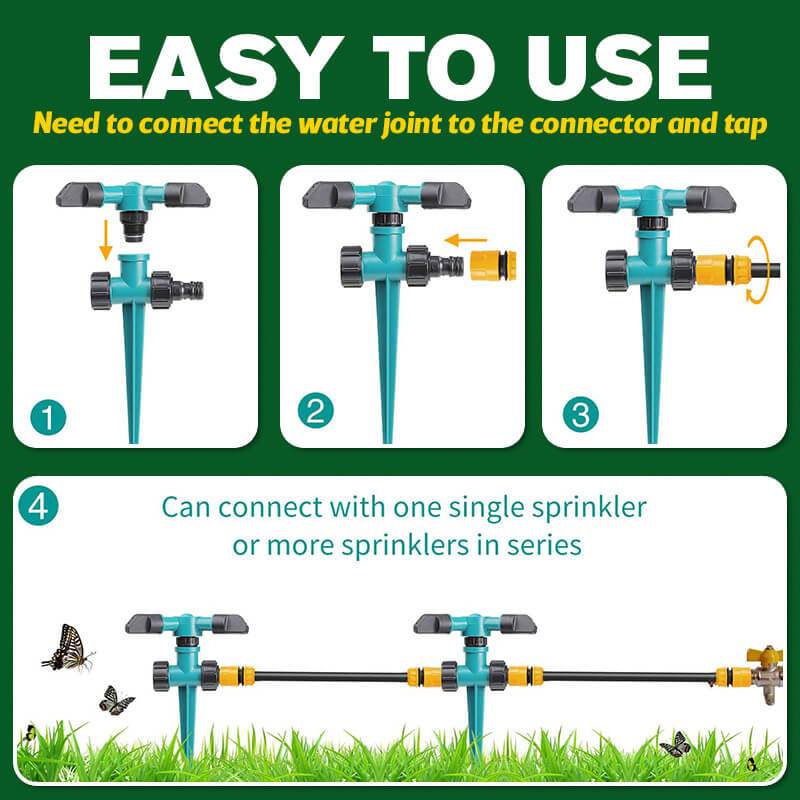 EASY TO USE

Need to connect the water joint to the connector and tap

1

2

3

4

Can connect with one single sprinkler or more sprinklers in series