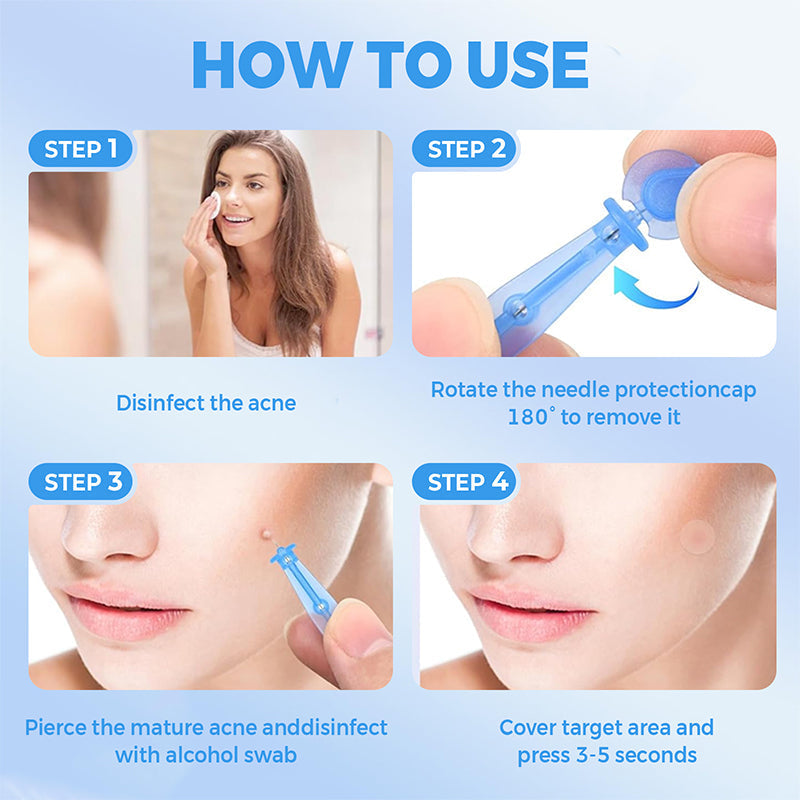 HOW TO USE

STEP 1

Disinfect the acne

STEP 2

Rotate the needle protectioncap 180° to remove it

STEP 3

Pierce the mature acne anddisinfect with alcohol swab

STEP 4

Cover target area and press 3-5 seconds