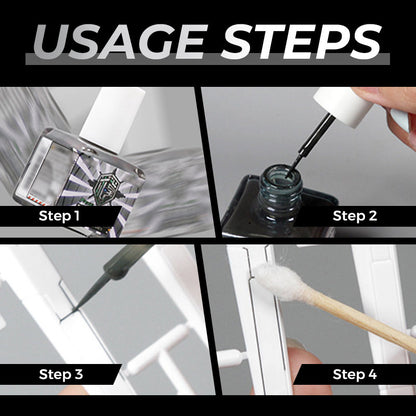 USAGE STEPS

Step 1

Step 2

Step 3

Step 4