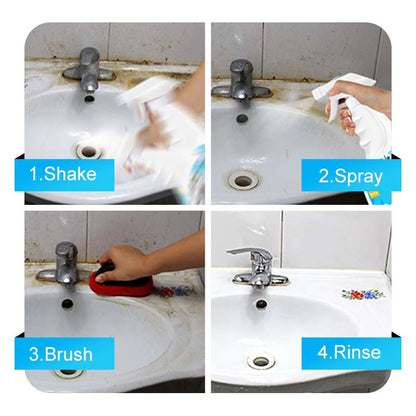 1.Shake

2.Spray

3.Brush

4.Rinse