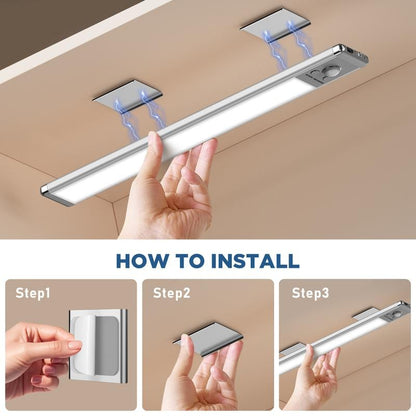 HOW TO INSTALL

Step1

Step2

Step3