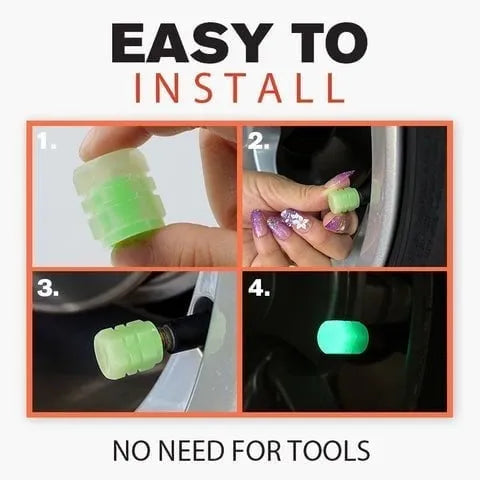 EASY TO
INSTALL

1.

2.

3.

4.

NO NEED FOR TOOLS