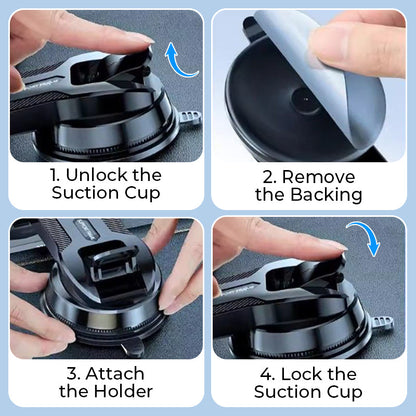 1. Unlock the Suction Cup

2. Remove the Backing

3. Attach the Holder

4. Lock the Suction Cup