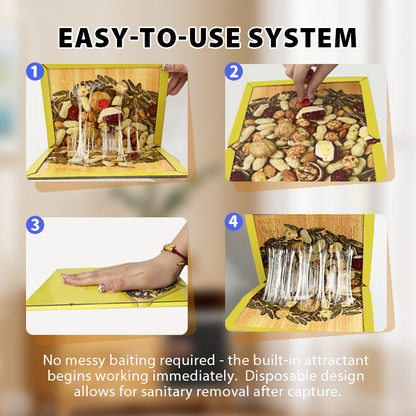 EASY-TO-USE SYSTEM

1

2

3

4

No messy baiting required - the built-in attractant begins working immediately.  Disposable design allows for sanitary removal after capture.