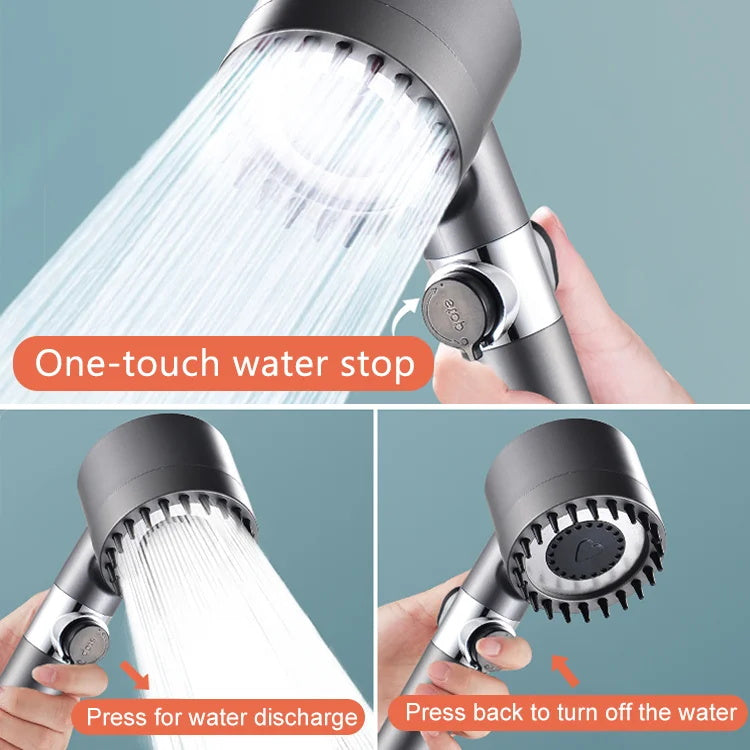 stop

One-touch water stop

Press for water discharge

Press back to turn off the water