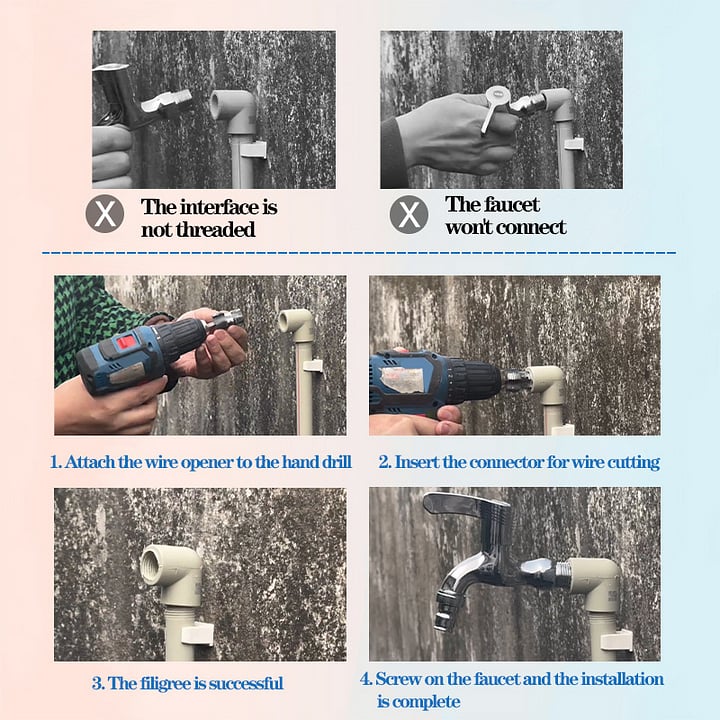 X The interface is not threaded

X The faucet won't connect

1. Attach the wire opener to the hand drill

2. Insert the connector for wire cutting

3. The filigree is successful

4. Screw on the faucet and the installation is complete